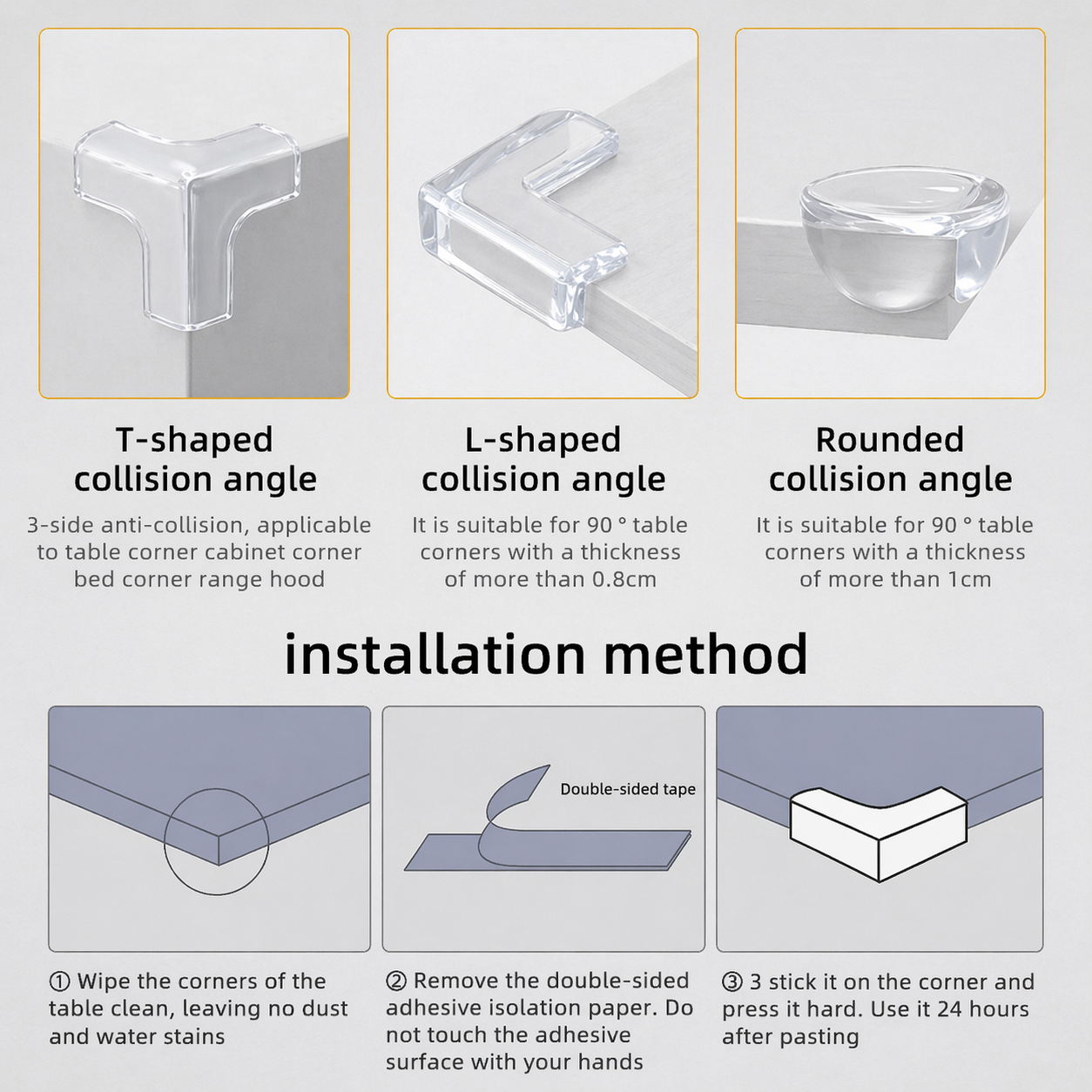 T-shaped collision angle

3-side anti-collision, applicable to table corner cabinet corner bed corner range hood

L-shaped collision angle

It is suitable for 90 ° table corners with a thickness of more than 0.8cm

Rounded collision angle

It is suitable for 90 ° table corners with a thickness of more than 1cm

installation method

Double-sided tape

① Wipe the corners of the table clean, leaving no dust and water stains

② Remove the double-sided adhesive isolation paper. Do not touch the adhesive surface with your hands

③ 3 stick it on the corner and press it hard. Use it 24 hours after pasting